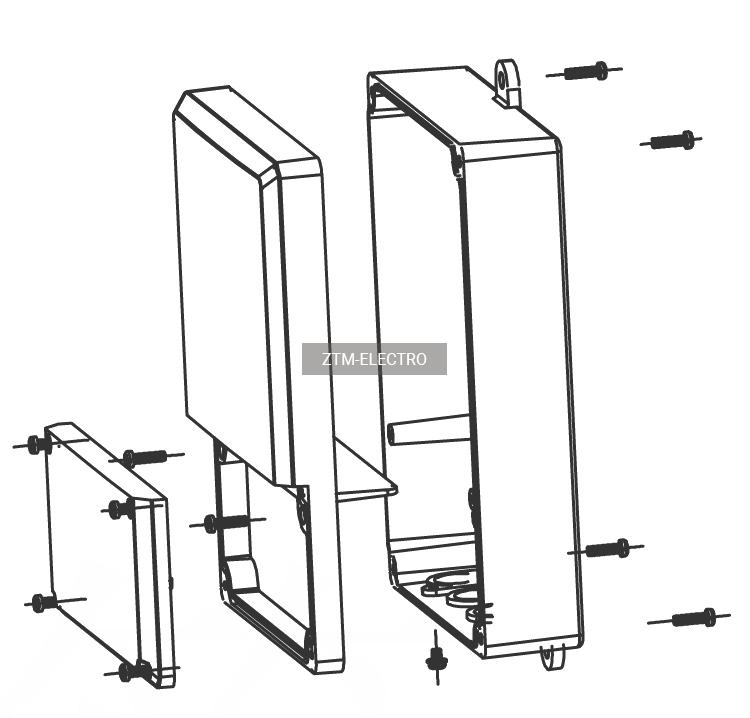 ZTM-ELECTRO