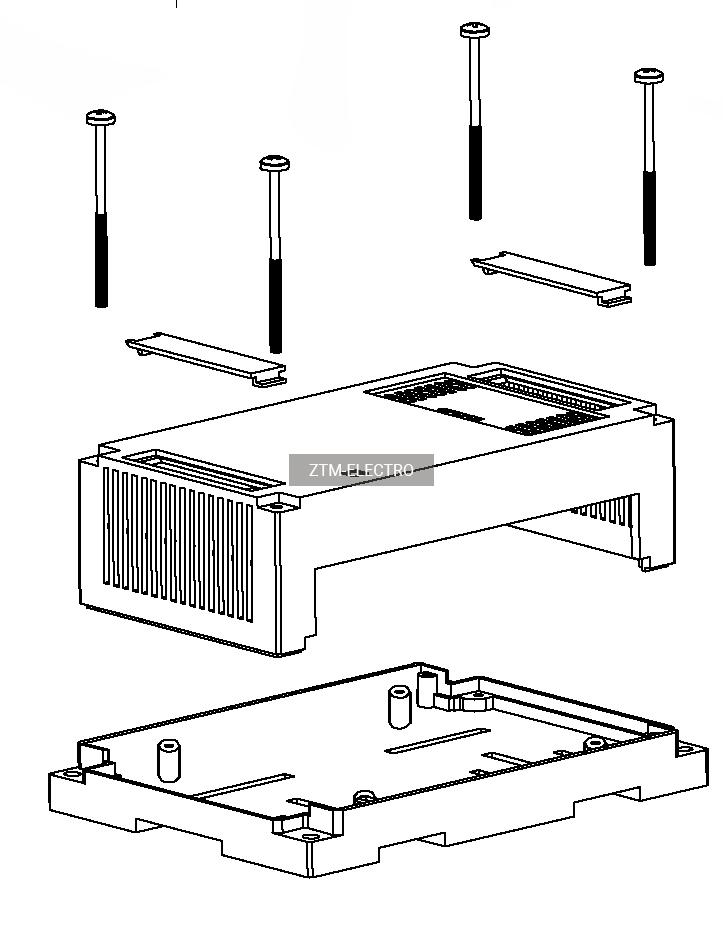 ZTM-ELECTRO