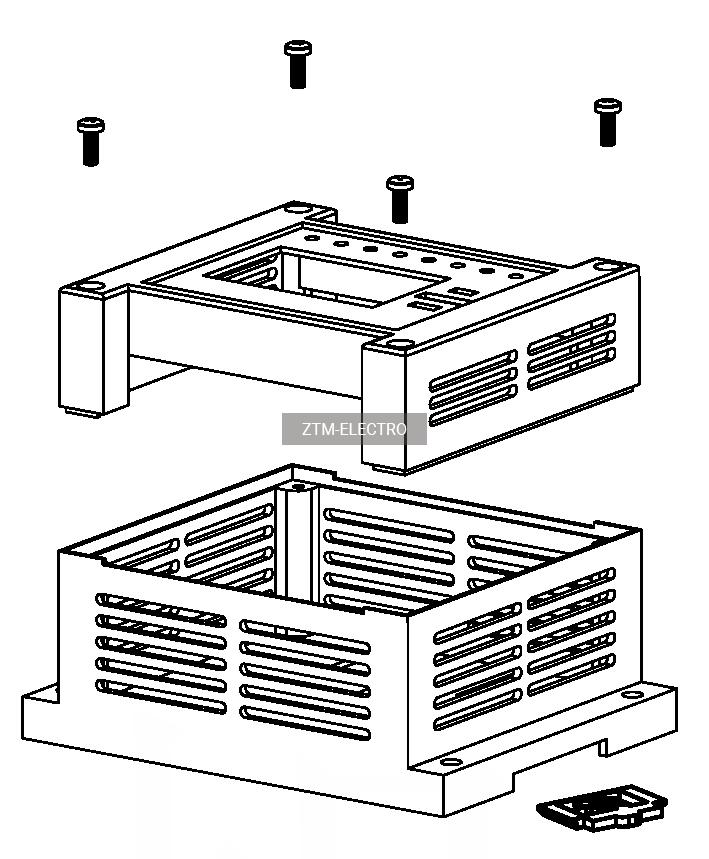 ZTM-ELECTRO